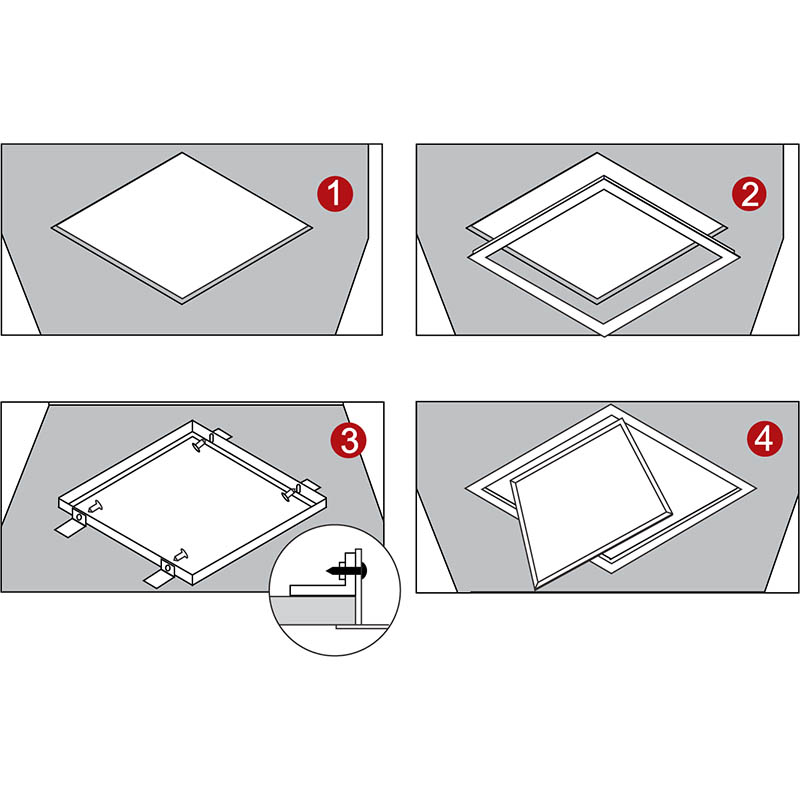 1

2

3

4